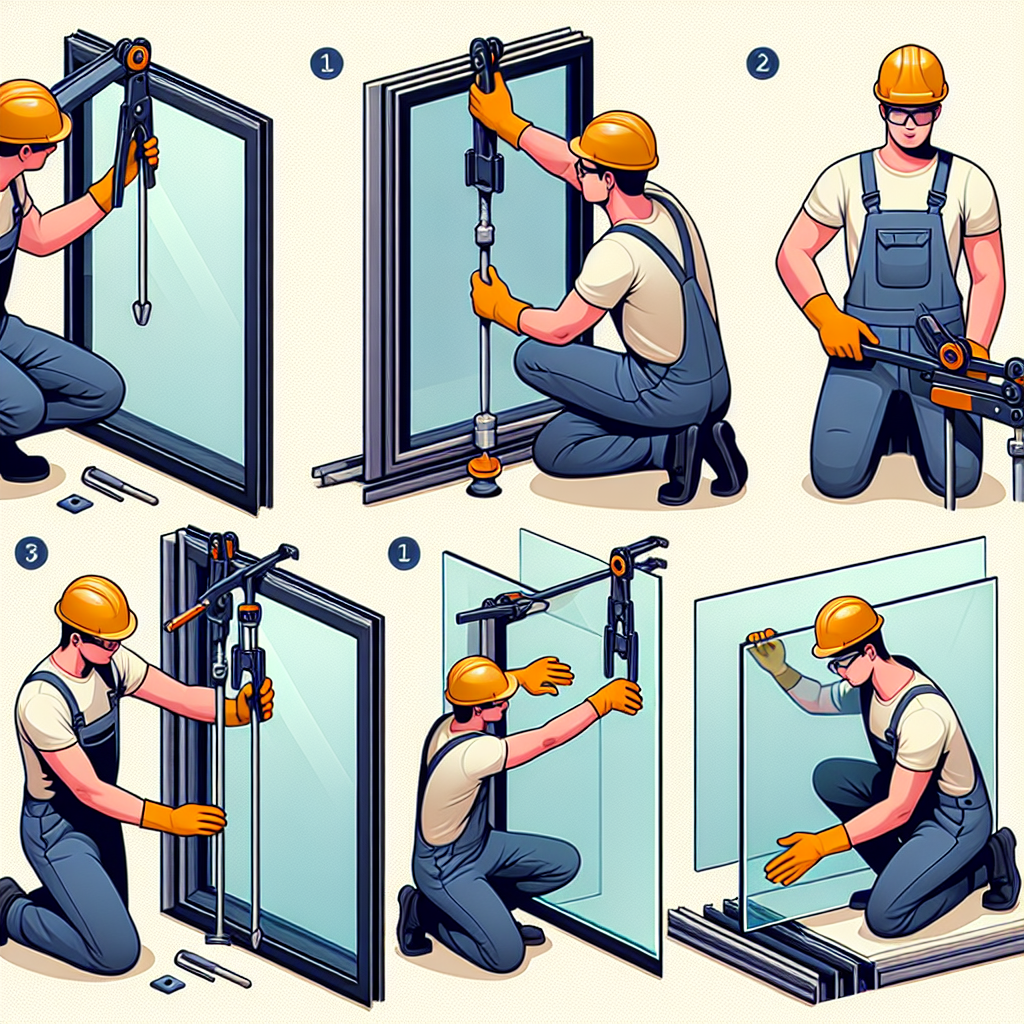 1

2

3

1